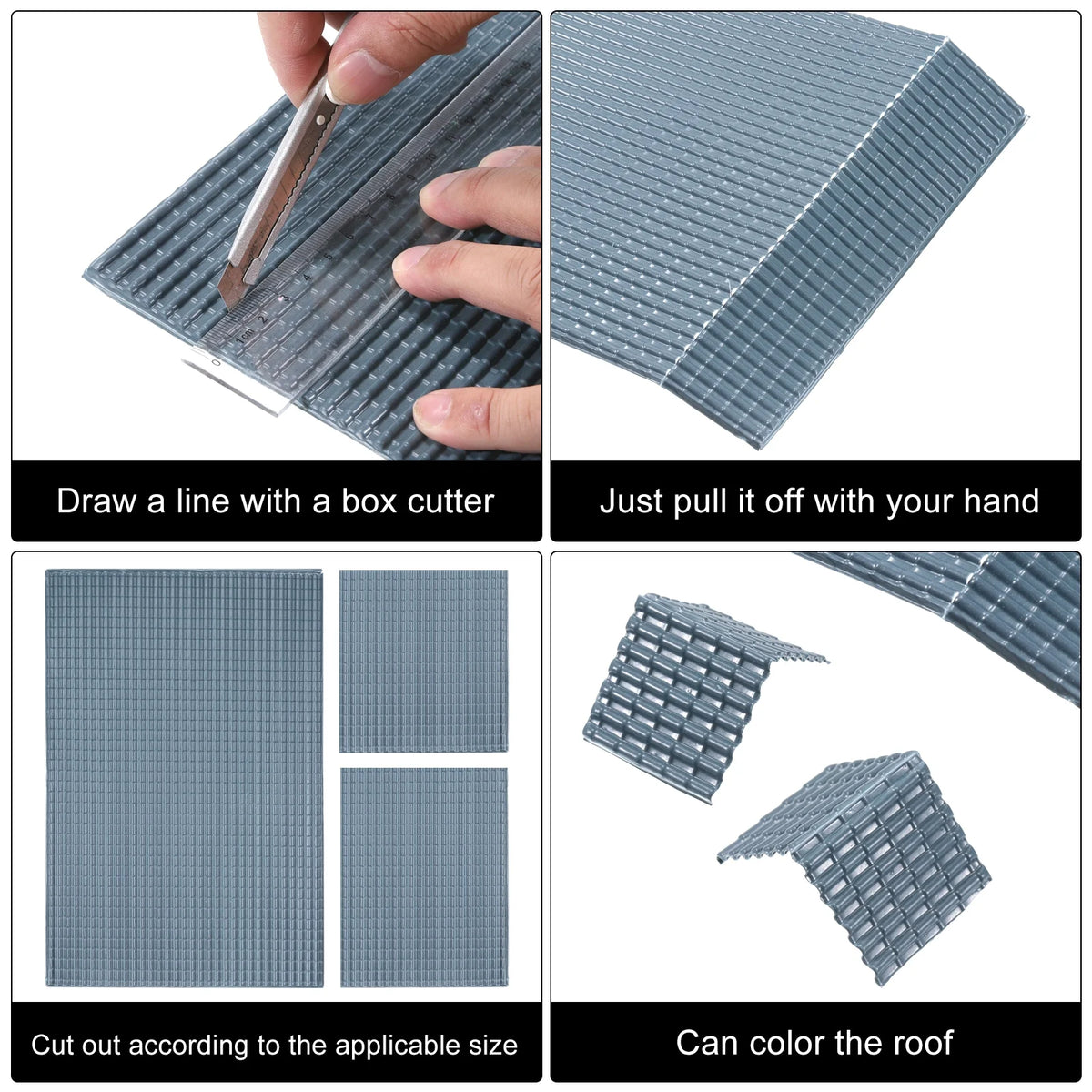 0 1cm 2 3 4 5 6 7 8 9 10 11

Draw a line with a box cutter

Just pull it off with your hand

Cut out according to the applicable size

Can color the roof